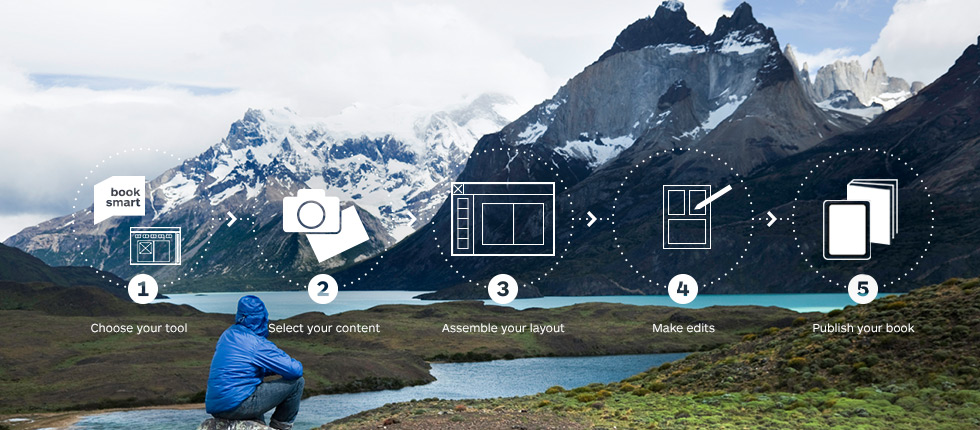 book smart

1
Choose your tool

2
Select your content

3
Assemble your layout

4
Make edits

5
Publish your book